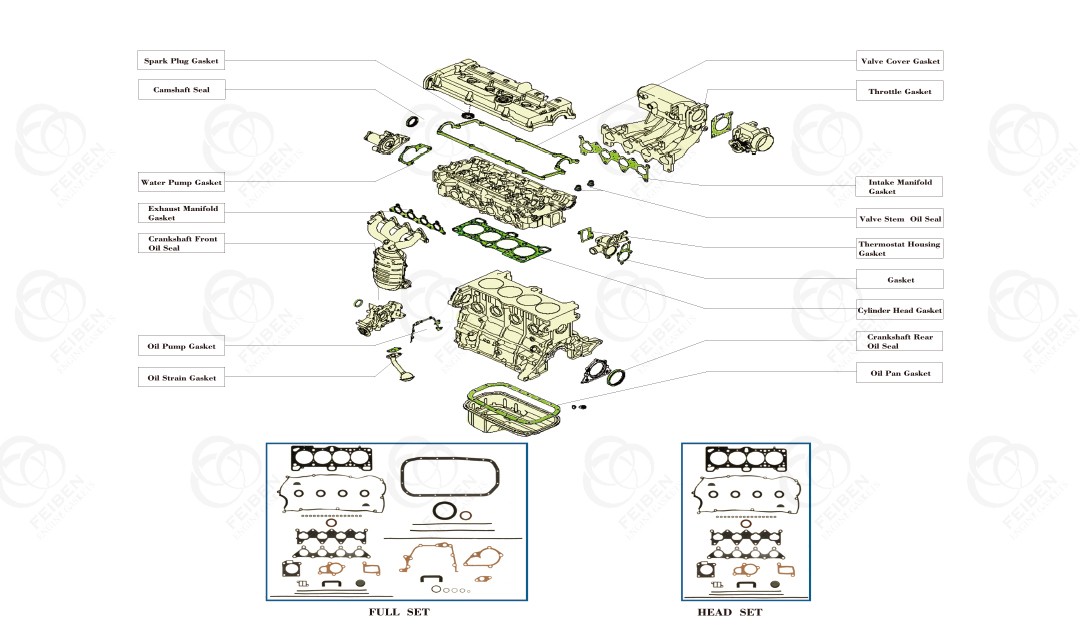 Spark Plug Gasket

Camshaft Seal

Water Pump Gasket

Exhaust Manifold Gasket

Crankshaft Front Oil Seal

Oil Pump Gasket

Oil Strain Gasket

Valve Cover Gasket

Throttle Gasket

Intake Manifold Gasket

Valve Stem Oil Seal

Thermostat Housing Gasket

Gasket

Cylinder Head Gasket

Crankshaft Rear Oil Seal

Oil Pan Gasket

FULL SET

HEAD SET

FEIBEN